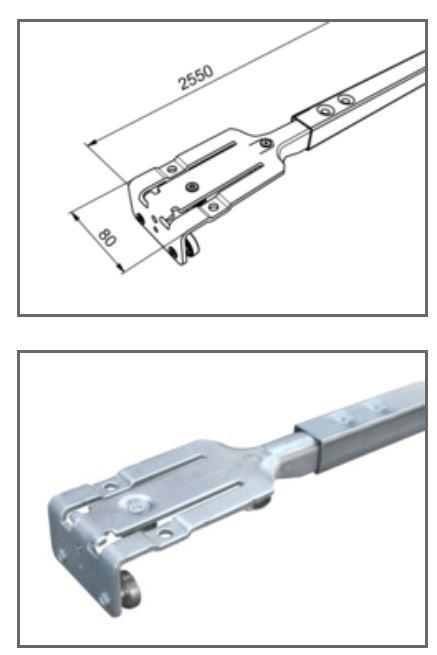 2550

80